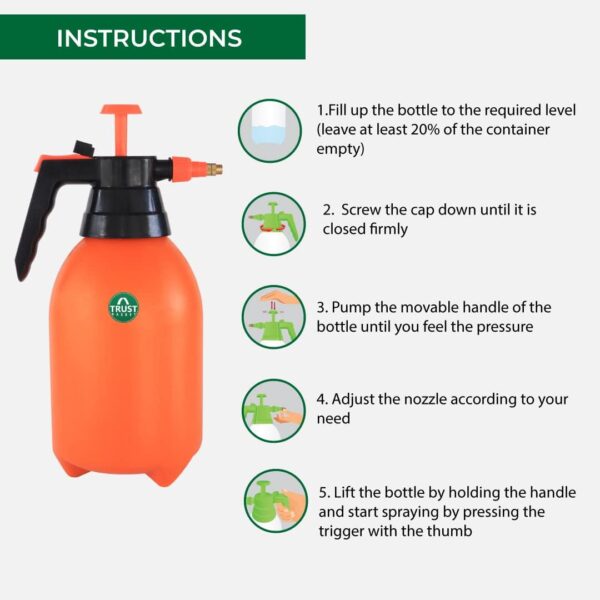 INSTRUCTIONS

TRUST BASKET

1.Fill up the bottle to the required level (leave at least 20% of the container empty)

2. Screw the cap down until it is closed firmly

3. Pump the movable handle of the bottle until you feel the pressure

4. Adjust the nozzle according to your need

5. Lift the bottle by holding the handle and start spraying by pressing the trigger with the thumb